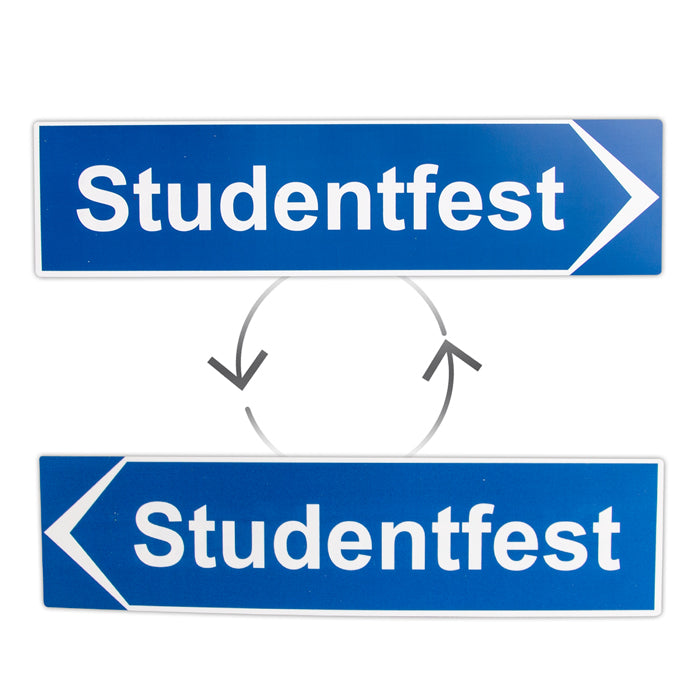 Studentfest

Studentfest