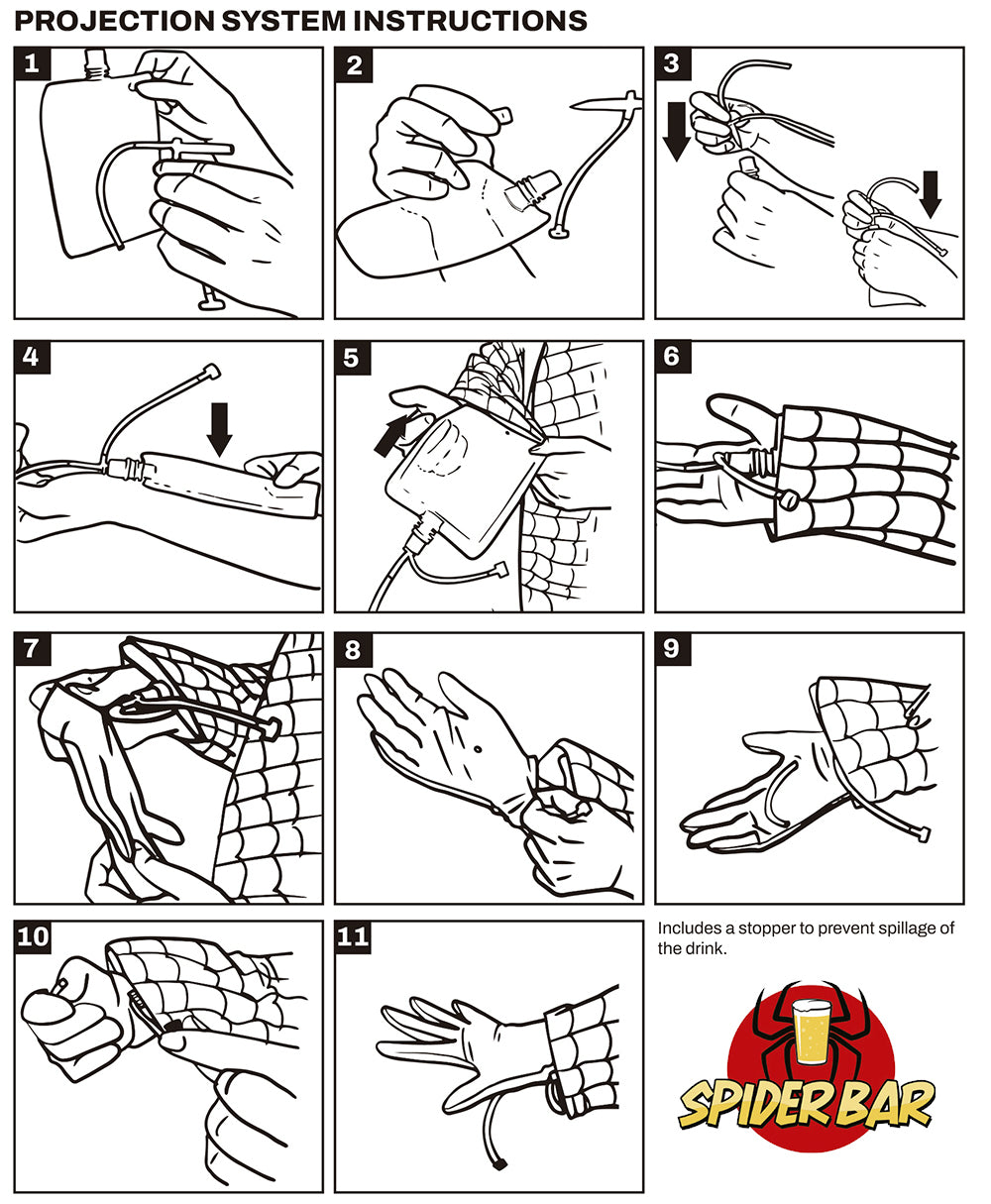 PROJECTION SYSTEM INSTRUCTIONS

1

2

3

4

5

6

7

8

9

10

11

Includes a stopper to prevent spillage of the drink.

SPIDER BAR