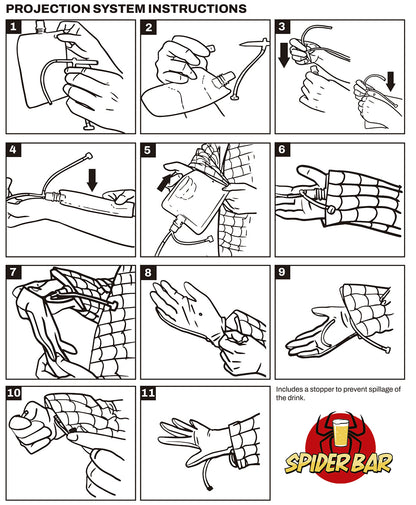 PROJECTION SYSTEM INSTRUCTIONS

1

2

3

4

5

6

7

8

9

10

11

Includes a stopper to prevent spillage of the drink.

SPIDER BAR