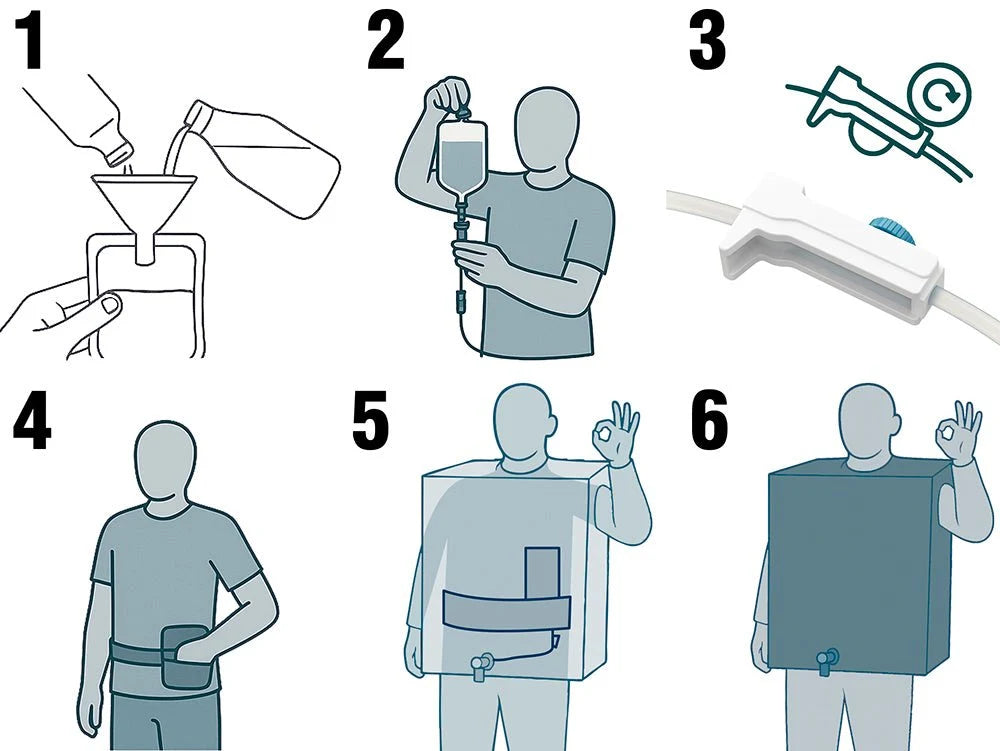 1
2
3
4
5
6